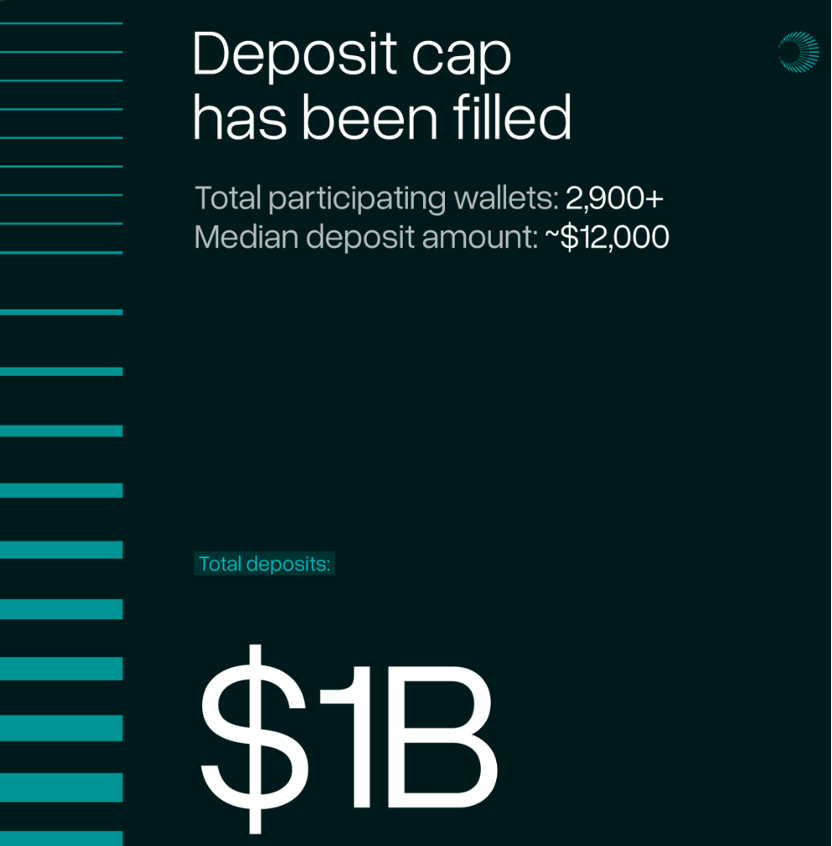 Deposit cap has been filled

Total participating wallets: 2,900+
Median deposit amount: ~$12,000

Total deposits:

$1B